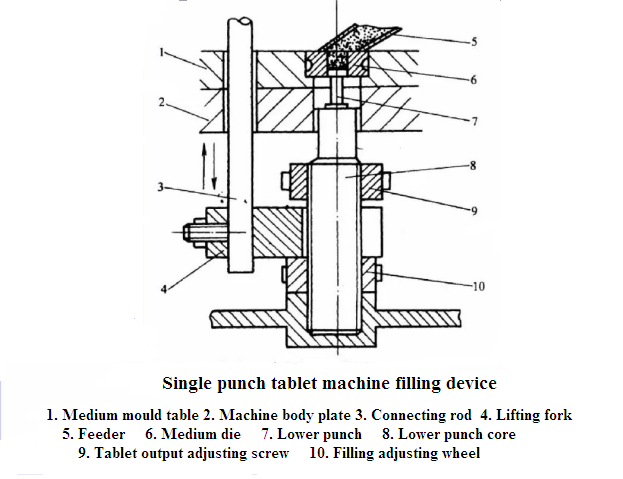 1
2
3
4
5
6
7
8
9
10

Single punch tablet machine filling device

1. Medium mould table 2. Machine body plate 3. Connecting rod 4. Lifting fork 5. Feeder 6. Medium die 7. Lower punch 8. Lower punch core 9. Tablet output adjusting screw 10. Filling adjusting wheel